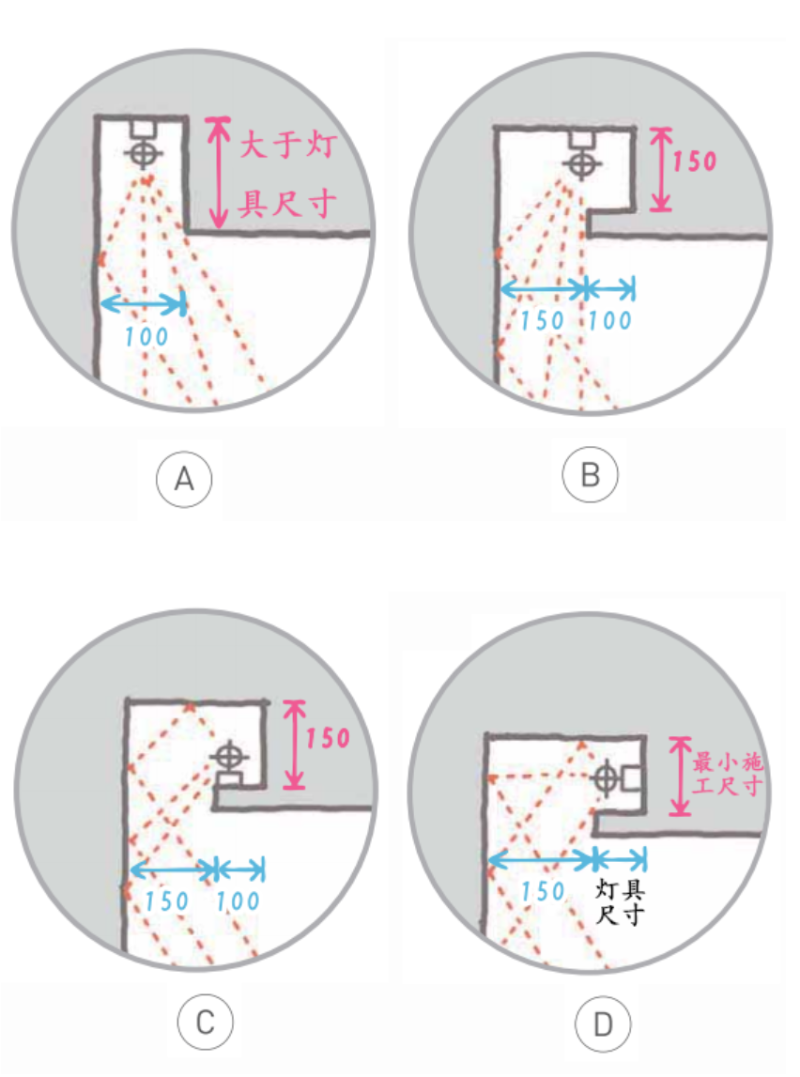 大于灯具尺寸

100

A

150

150 100

B

150

150 100

C

最小施工尺寸

150 灯具尺寸

D